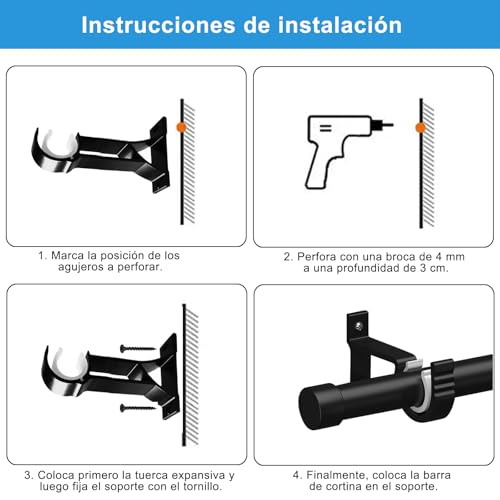 Instrucciones de instalación

1. Marca la posición de los agujeros a perforar.

2. Perfora con una broca de 4 mm a una profundidad de 3 cm.

3. Coloca primero la tuerca expansiva y luego fija el soporte con el tornillo.

4. Finalmente, coloca la barra de cortina en el soporte.