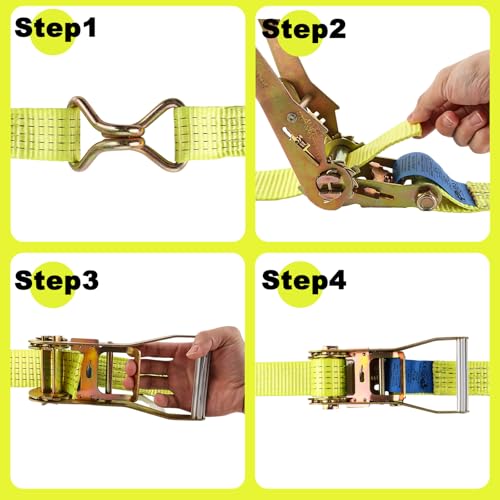 Step1

Step2

Step3

Step4