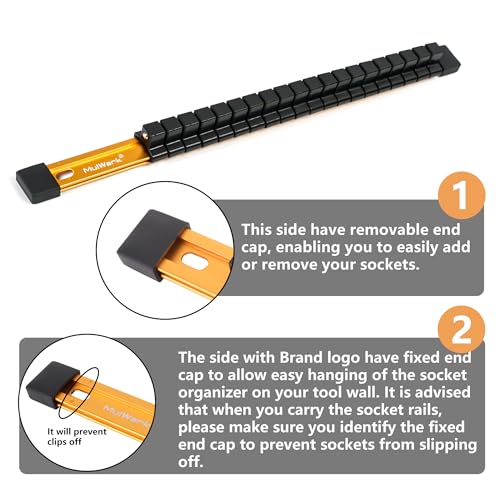 MulWark®

1

This side have removable end cap, enabling you to easily add or remove your sockets.

2

MulWark

It will prevent clips off

The side with Brand logo have fixed end cap to allow easy hanging of the socket organizer on your tool wall. It is advised that when you carry the socket rails, please make sure you identify the fixed end cap to prevent sockets from slipping off.