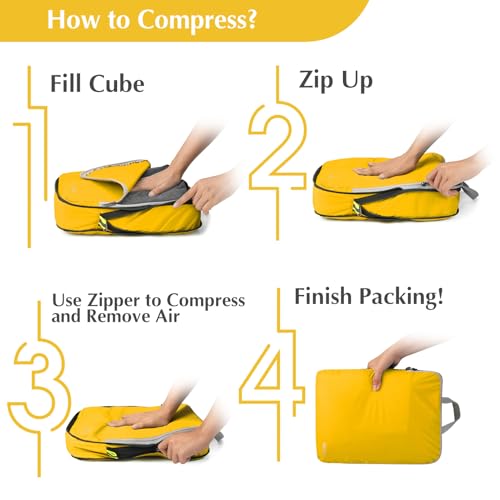 How to Compress?

1
Fill Cube

2
Zip Up

3
Use Zipper to Compress and Remove Air

4
Finish Packing!