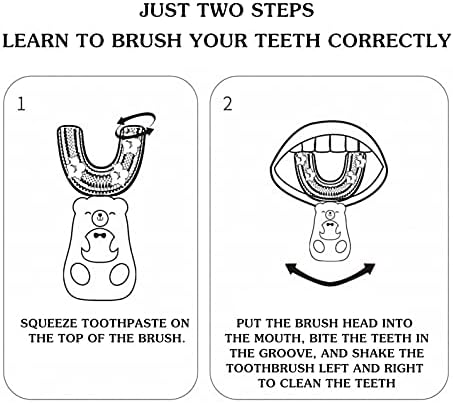 JUST TWO STEPS
LEARN TO BRUSH YOUR TEETH CORRECTLY

1

SQUEEZE TOOTHPASTE ON THE TOP OF THE BRUSH.

2

PUT THE BRUSH HEAD INTO THE MOUTH, BITE THE TEETH IN THE GROOVE, AND SHAKE THE TOOTHBRUSH LEFT AND RIGHT TO CLEAN THE TEETH