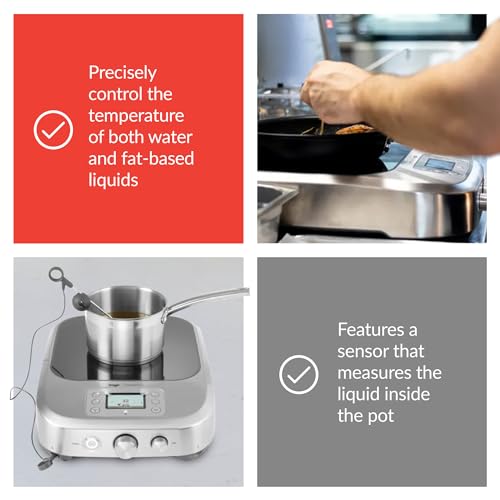 Precisely control the temperature of both water and fat-based liquids

Features a sensor that measures the liquid inside the pot