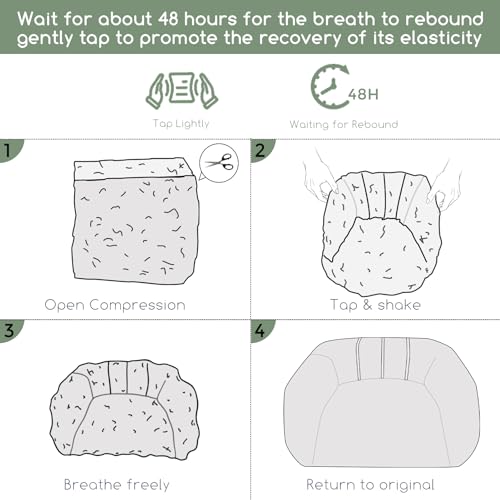 Wait for about 48 hours for the breath to rebound gently tap to promote the recovery of its elasticity

Tap Lightly

48H

Waiting for Rebound

1

Open Compression

2

Tap & shake

3

Breathe freely

4

Return to original