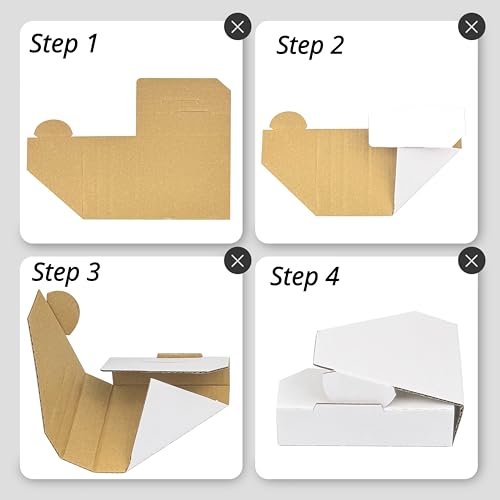 Step 1

Step 2

Step 3

Step 4