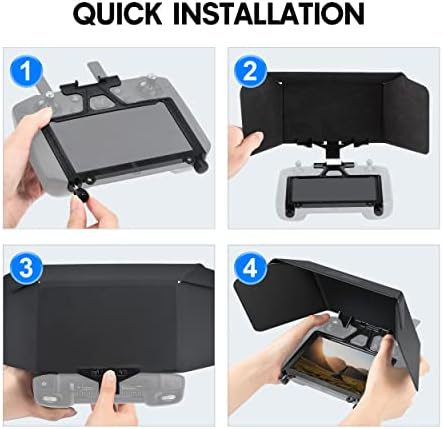 QUICK INSTALLATION

1

2

3

4