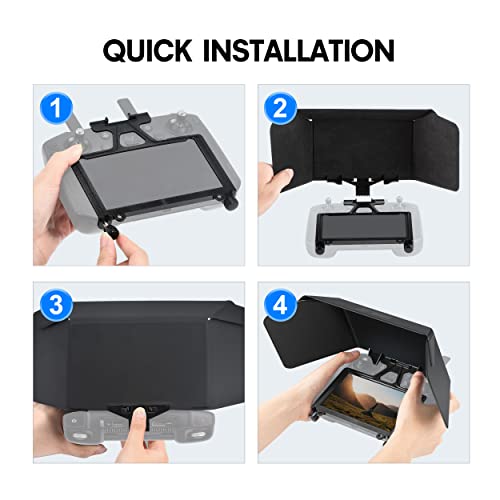 QUICK INSTALLATION

1

2

3

4