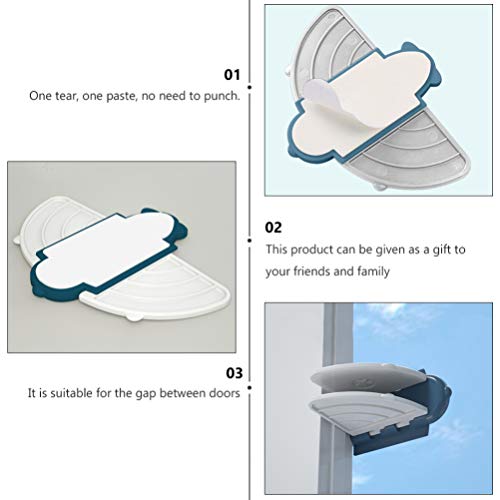 01
One tear, one paste, no need to punch.

02
This product can be given as a gift to your friends and family

03
It is suitable for the gap between doors