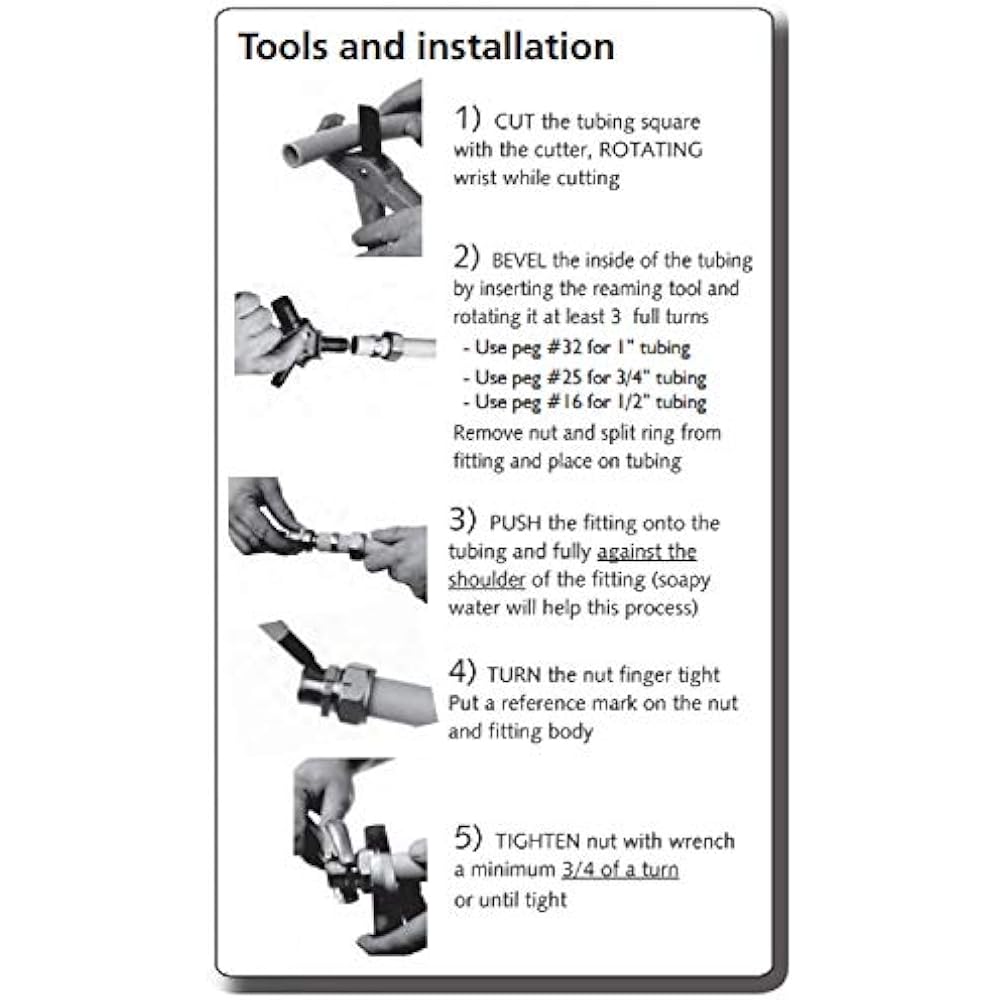 Tools and installation

1) CUT the tubing square with the cutter, ROTATING wrist while cutting

2) BEVEL the inside of the tubing by inserting the reaming tool and rotating it at least 3 full turns
- Use peg #32 for 1" tubing
- Use peg #25 for 3/4" tubing
- Use peg #16 for 1/2" tubing
Remove nut and split ring from fitting and place on tubing

3) PUSH the fitting onto the tubing and fully against the shoulder of the fitting (soapy water will help this process)

4) TURN the nut finger tight
Put a reference mark on the nut and fitting body

5) TIGHTEN nut with wrench a minimum 3/4 of a turn or until tight