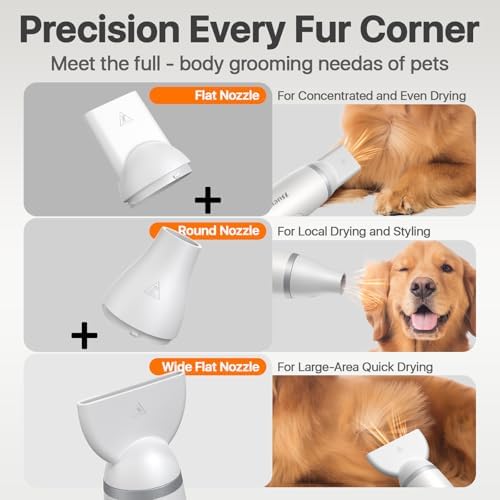 Precision Every Fur Corner
Meet the full - body grooming needas of pets

Flat Nozzle
For Concentrated and Even Drying
+

Round Nozzle
For Local Drying and Styling
+

Wide Flat Nozzle
For Large-Area Quick Drying