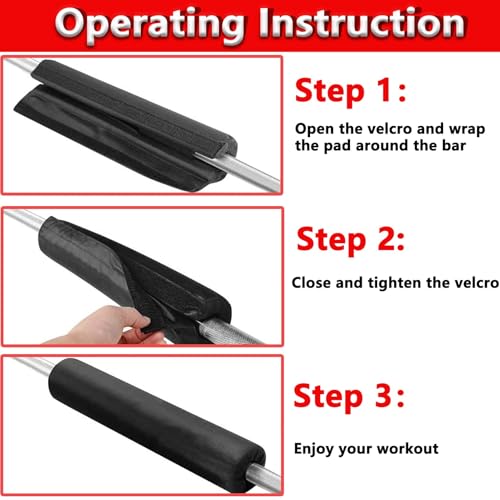 Operating Instruction

Step 1:

Open the velcro and wrap the pad around the bar

Step 2:

Close and tighten the velcro

Step 3:

Enjoy your workout