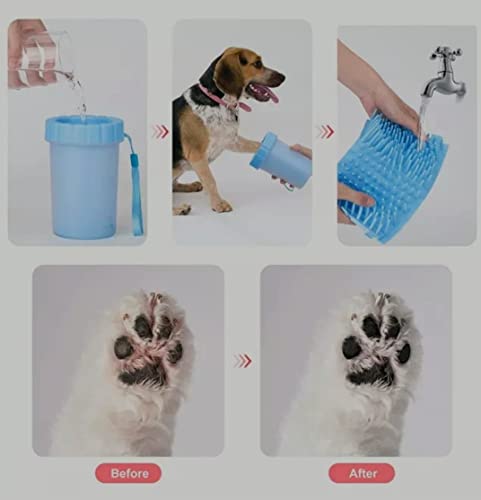 Before

After