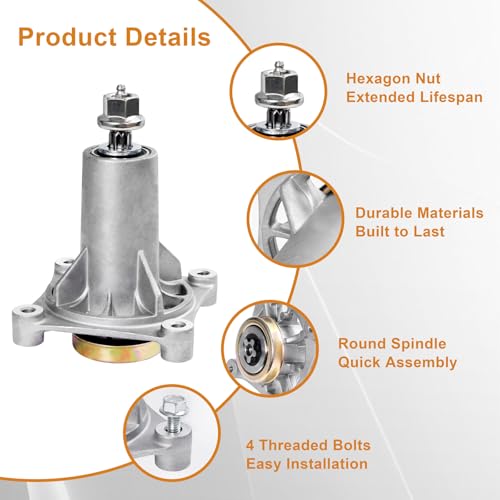 Product Details

Hexagon Nut
Extended Lifespan

Durable Materials
Built to Last

Round Spindle
Quick Assembly

4 Threaded Bolts
Easy Installation