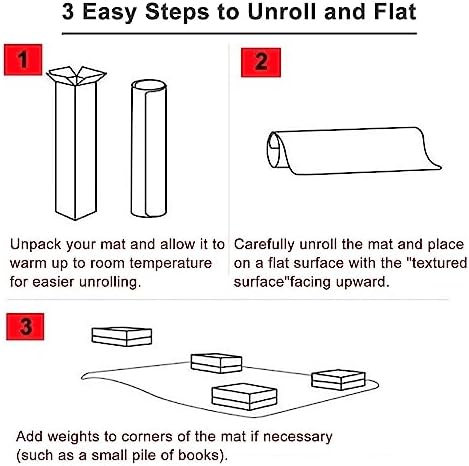 3 Easy Steps to Unroll and Flat

1

Unpack your mat and allow it to warm up to room temperature for easier unrolling.

2

Carefully unroll the mat and place on a flat surface with the "textured surface"facing upward.

3

Add weights to corners of the mat if necessary (such as a small pile of books).