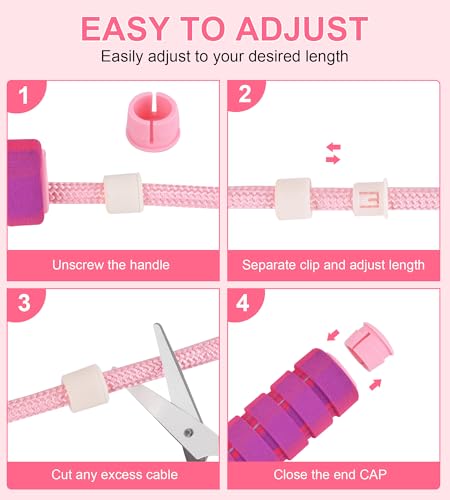 EASY TO ADJUST
Easily adjust to your desired length

1
Unscrew the handle

2
Separate clip and adjust length

3
Cut any excess cable

4
Close the end CAP