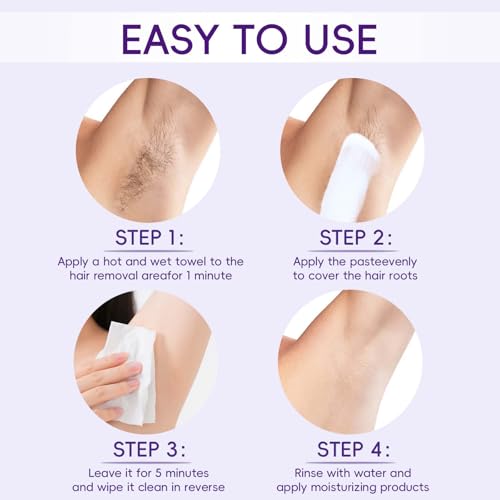 EASY TO USE

STEP 1:
Apply a hot and wet towel to the hair removal areafor 1 minute

STEP 2:
Apply the pasteevenly to cover the hair roots

STEP 3:
Leave it for 5 minutes and wipe it clean in reverse

STEP 4:
Rinse with water and apply moisturizing products