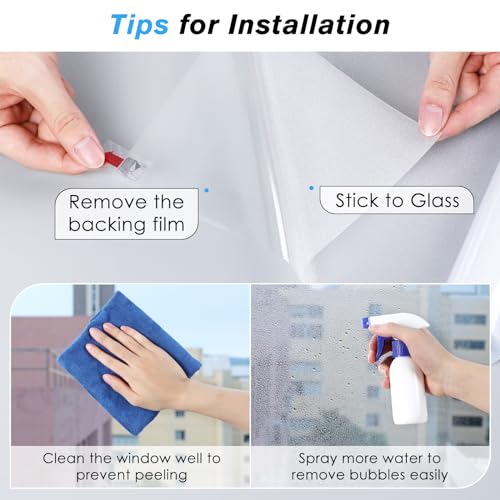 Tips for Installation

Remove the backing film

Stick to Glass

Clean the window well to prevent peeling

Spray more water to remove bubbles easily