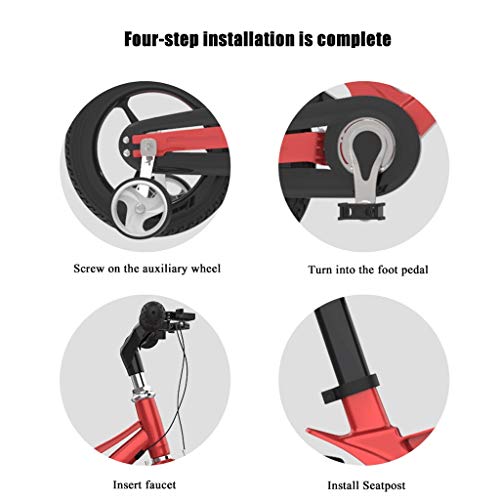 Four-step installation is complete

Screw on the auxiliary wheel

Turn into the foot pedal

Insert faucet

Install Seatpost