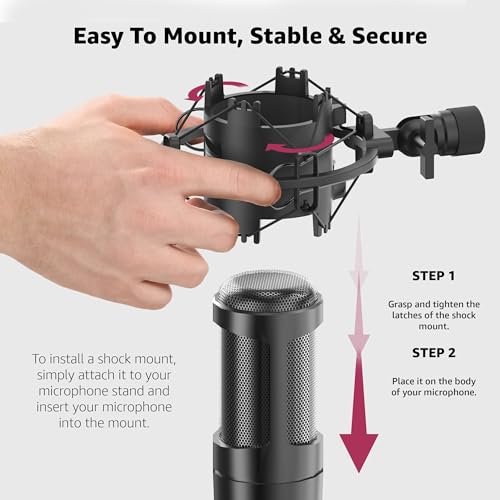 Easy To Mount, Stable & Secure

To install a shock mount, simply attach it to your microphone stand and insert your microphone into the mount.

STEP 1

Grasp and tighten the latches of the shock mount.

STEP 2

Place it on the body of your microphone.