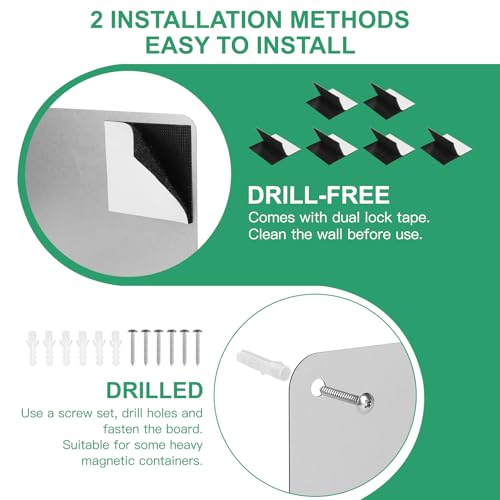 2 INSTALLATION METHODS
EASY TO INSTALL

DRILL-FREE
Comes with dual lock tape.
Clean the wall before use.

DRILLED
Use a screw set, drill holes and fasten the board.
Suitable for some heavy magnetic containers.