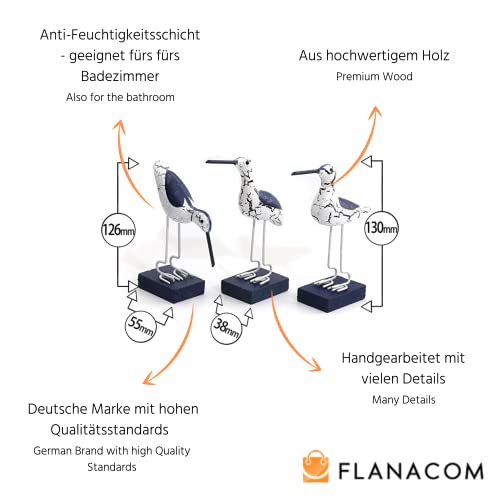 Anti-Feuchtigkeitsschicht - geeignet fürs fürs Badezimmer
Also for the bathroom

Aus hochwertigem Holz
Premium Wood

126mm

130mm

55mm

38mm

Handgearbeitet mit vielen Details
Many Details

Deutsche Marke mit hohen Qualitätsstandards
German Brand with high Quality Standards

FLANACOM