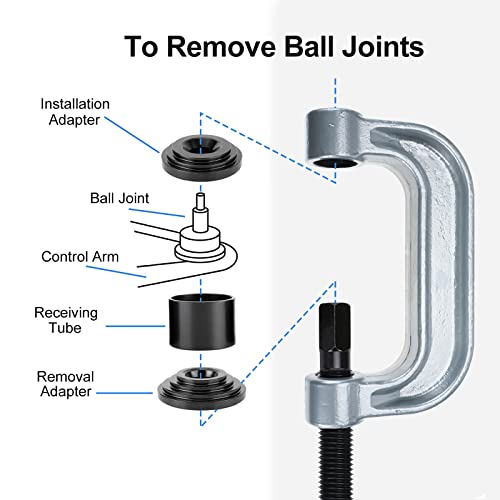 To Remove Ball Joints

Installation Adapter

Ball Joint

Control Arm

Receiving Tube

Removal Adapter