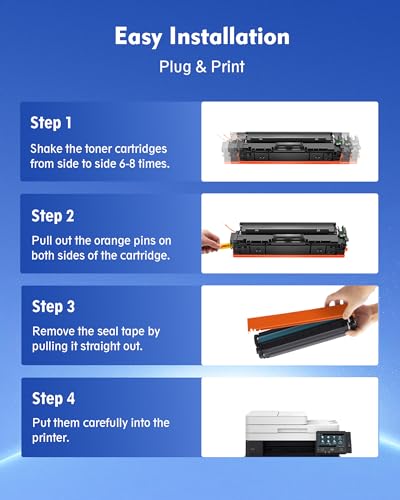 Easy Installation

Plug & Print

Step 1

Shake the toner cartridges from side to side 6-8 times.

Step 2

Pull out the orange pins on both sides of the cartridge.

Step 3

Remove the seal tape by pulling it straight out.

Step 4

Put them carefully into the printer.