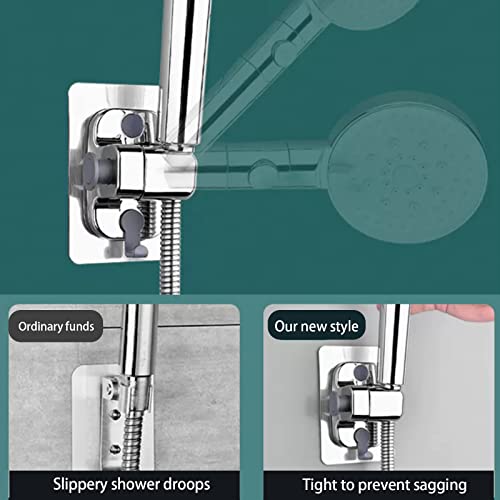 Ordinary funds

Slippery shower droops

Our new style

Tight to prevent sagging