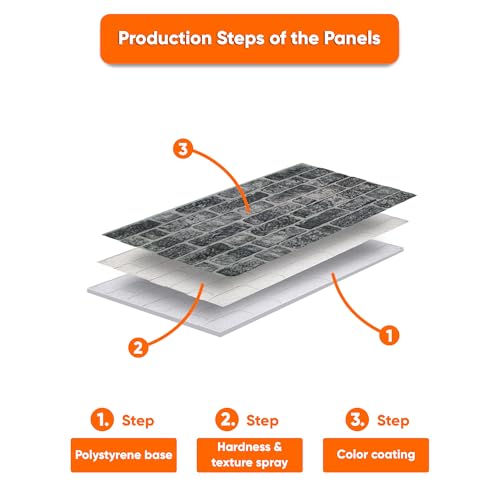 Production Steps of the Panels

3

2

1

1. Step
Polystyrene base

2. Step
Hardness & texture spray

3. Step
Color coating