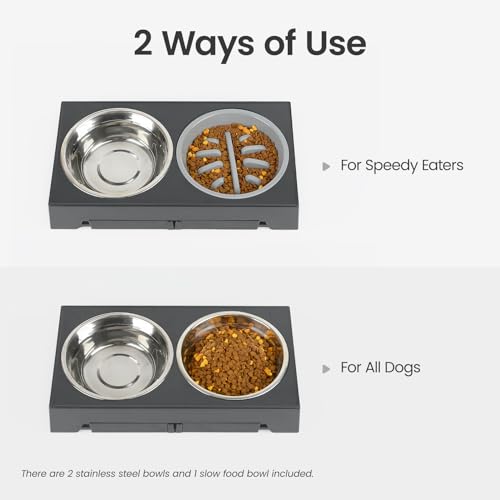 2 Ways of Use

For Speedy Eaters

For All Dogs

There are 2 stainless steel bowls and 1 slow food bowl included.