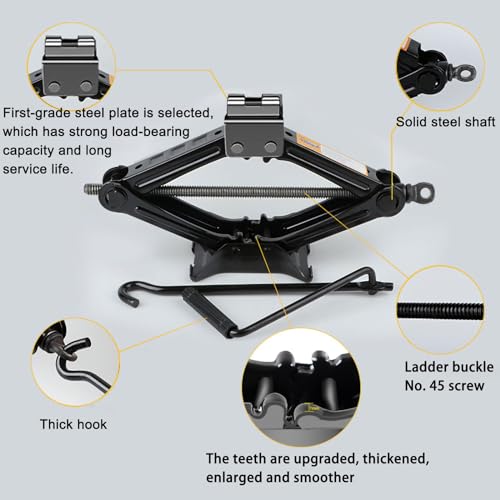 First-grade steel plate is selected, which has strong load-bearing capacity and long service life.

Solid steel shaft

Ladder buckle No. 45 screw

Thick hook

The teeth are upgraded, thickened, enlarged and smoother