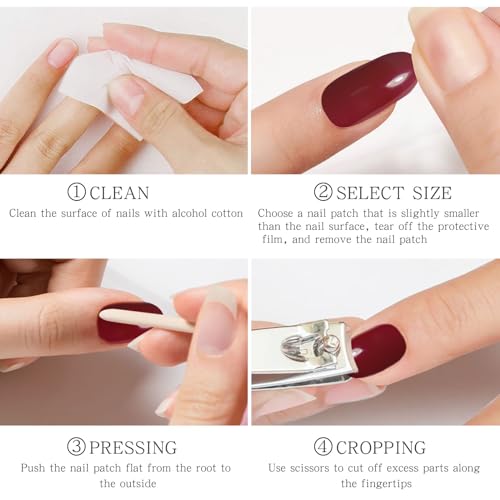 ①CLEAN
Clean the surface of nails with alcohol cotton

②SELECT SIZE
Choose a nail patch that is slightly smaller than the nail surface, tear off the protective film, and remove the nail patch

③PRESSING
Push the nail patch flat from the root to the outside

④CROPPING
Use scissors to cut off excess parts along the fingertips