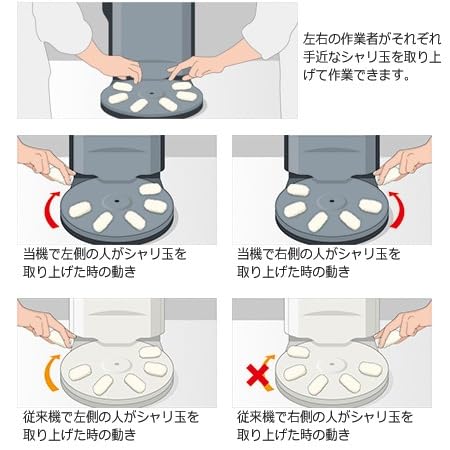 左右の作業者がそれぞれ手近なシャリ玉を取り上げて作業できます。

当機で左側の人がシャリ玉を取り上げた時の動き

当機で右側の人がシャリ玉を取り上げた時の動き

従来機で左側の人がシャリ玉を取り上げた時の動き

従来機で右側の人がシャリ玉を取り上げた時の動き