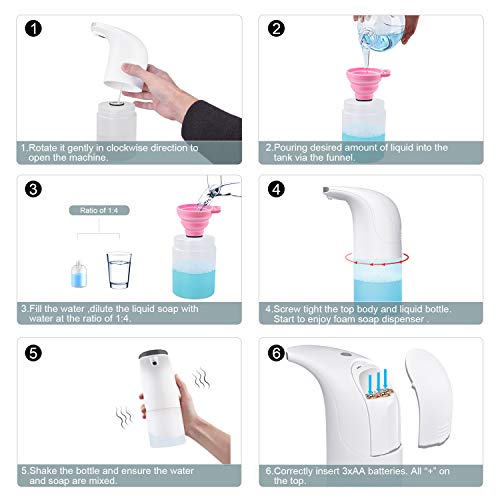 1

1.Rotate it gently in clockwise direction to open the machine.

2

2.Pouring desired amount of liquid into the tank via the funnel.

3

Ratio of 1:4

3.Fill the water ,dilute the liquid soap with water at the ratio of 1:4.

4

4.Screw tight the top body and liquid bottle. Start to enjoy foam soap dispenser .

5

5.Shake the bottle and ensure the water and soap are mixed.

6

6.Correctly insert 3xAA batteries. All "+" on the top.