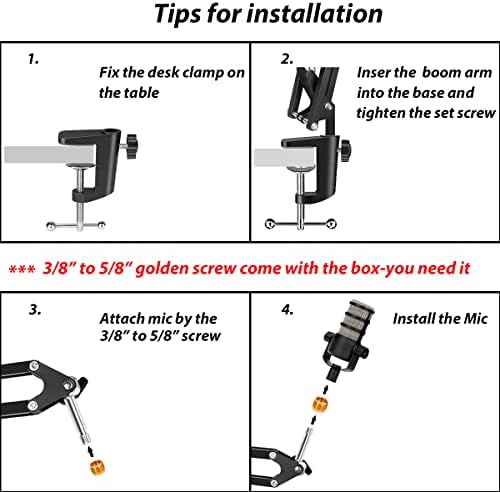 Tips for installation

1.

Fix the desk clamp on the table

2.

Inser the boom arm into the base and tighten the set screw

*** 3/8" to 5/8" golden screw come with the box-you need it

3.

Attach mic by the 3/8" to 5/8" screw

4.

Install the Mic