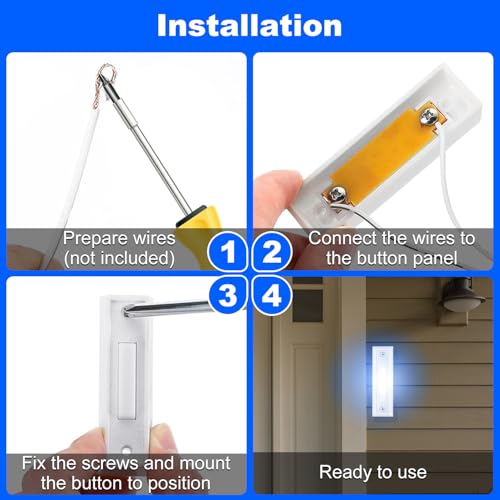 Installation

Prepare wires (not included)

1

2

Connect the wires to the button panel

3

4

Fix the screws and mount the button to position

Ready to use