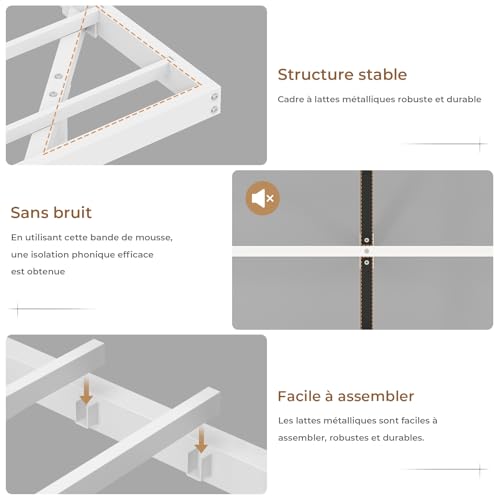 Structure stable

Cadre à lattes métalliques robuste et durable

Sans bruit

En utilisant cette bande de mousse, une isolation phonique efficace est obtenue

Facile à assembler

Les lattes métalliques sont faciles à assembler, robustes et durables.