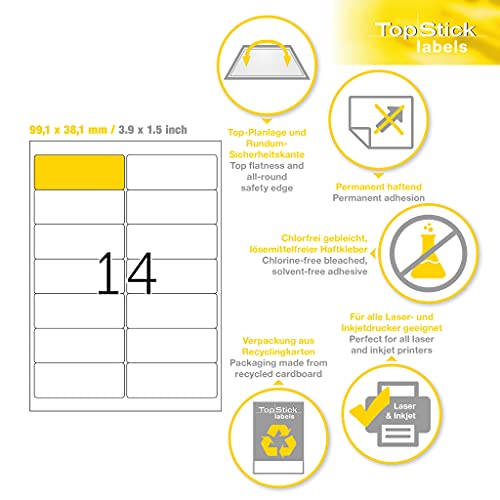 TopStick labels

99,1 x 38,1 mm / 3.9 x 1.5 inch

14

Top-Planlage und Rundum-Sicherheitskante
Top flatness and all-round safety edge

Permanent haftend
Permanent adhesion

Chlorfrei gebleicht, lösemittelfreier Haftkleber
Chlorine-free bleached, solvent-free adhesive

Für alle Laser- und Inkjetdrucker geeignet
Perfect for all laser and inkjet printers

Verpackung aus Recyclingkarton
Packaging made from recycled cardboard

TopStick labels

Laser & Inkjet