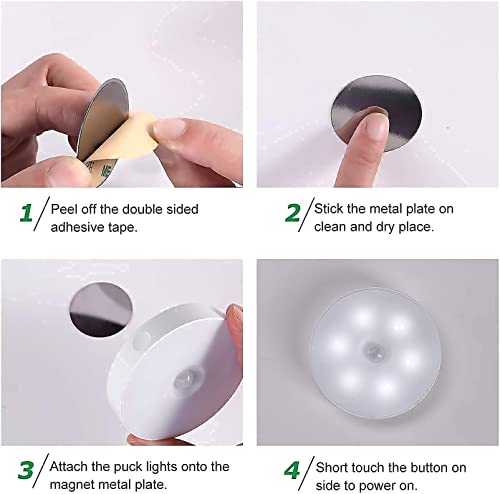 1 / Peel off the double sided adhesive tape.

2 / Stick the metal plate on clean and dry place.

3 / Attach the puck lights onto the magnet metal plate.

4 / Short touch the button on side to power on.