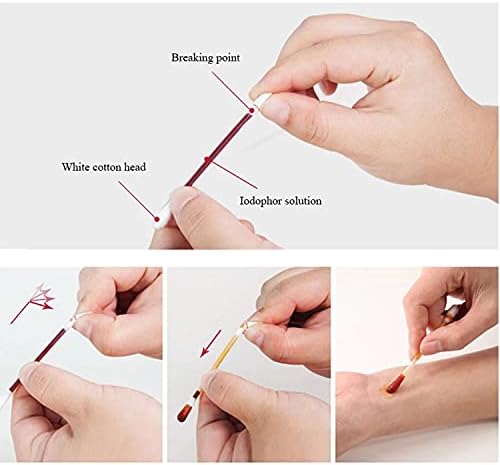 Breaking point

White cotton head

Iodophor solution