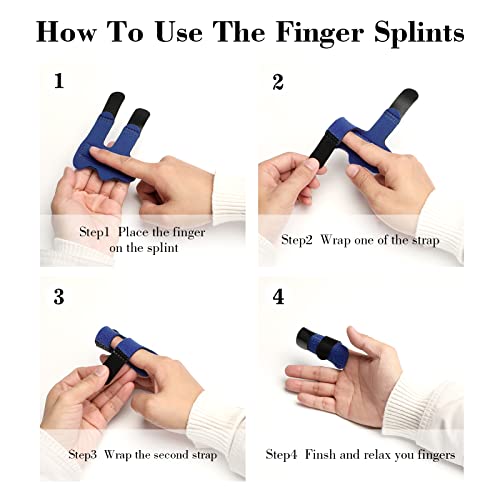 How To Use The Finger Splints

1

Step1 Place the finger on the splint

2

Step2 Wrap one of the strap

3

Step3 Wrap the second strap

4

Step4 Finsh and relax you fingers