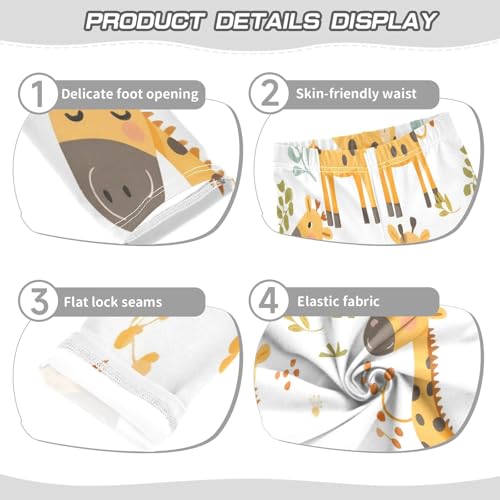 PRODUCT DETAILS DISPLAY

1 Delicate foot opening

2 Skin-friendly waist

3 Flat lock seams

4 Elastic fabric