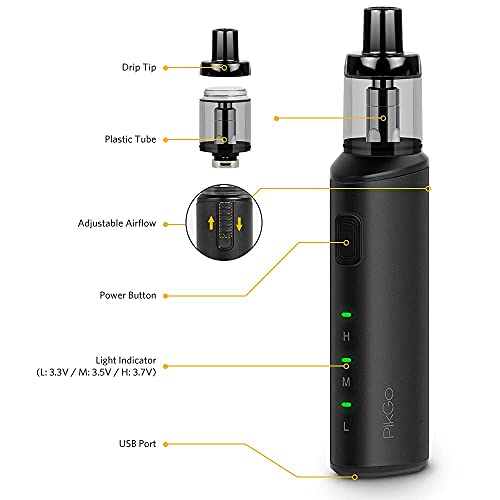 Drip Tip

Plastic Tube

Adjustable Airflow

Power Button

Light Indicator
(L: 3.3V / M: 3.5V / H: 3.7V)

USB Port

H

M

L

PikGo