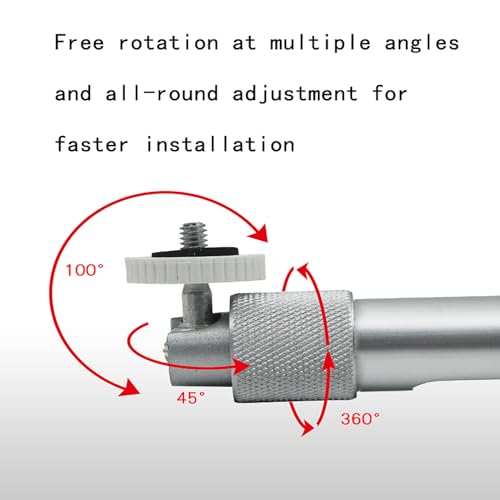 Free rotation at multiple angles and all-round adjustment for faster installation

100°

45°

360°