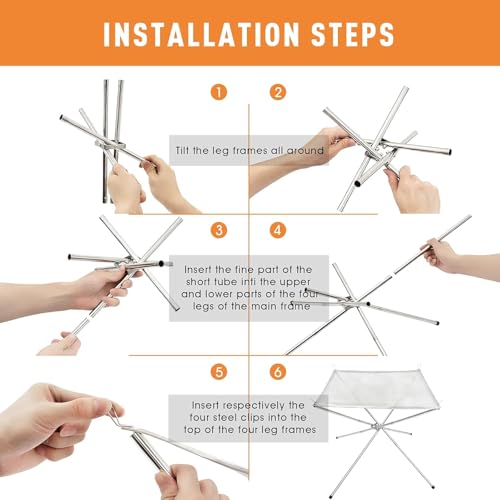 INSTALLATION STEPS

1

2

Tilt the leg frames all around

3

4

Insert the fine part of the short tube inti the upper and lower parts of the four legs of the main frame

5

6

Insert respectively the four steel clips into the top of the four leg frames