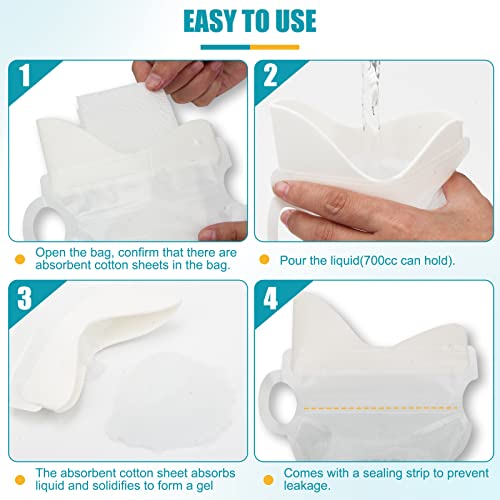 EASY TO USE

1

Open the bag, confirm that there are absorbent cotton sheets in the bag.

2

Pour the liquid(700cc can hold).

3

The absorbent cotton sheet absorbs liquid and solidifies to form a gel

4

Comes with a sealing strip to prevent leakage.