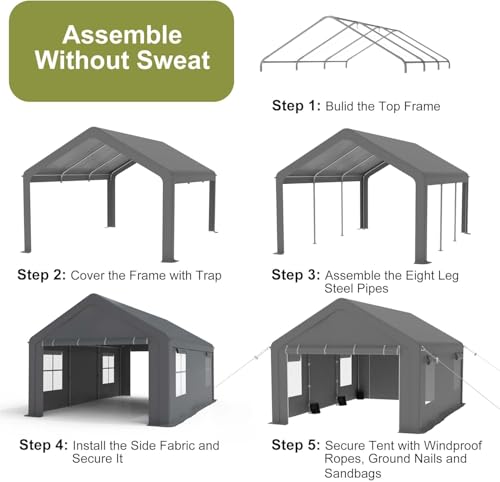 Assemble Without Sweat

Step 1: Bulid the Top Frame

Step 2: Cover the Frame with Trap

Step 3: Assemble the Eight Leg Steel Pipes

Step 4: Install the Side Fabric and Secure It

Step 5: Secure Tent with Windproof Ropes, Ground Nails and Sandbags