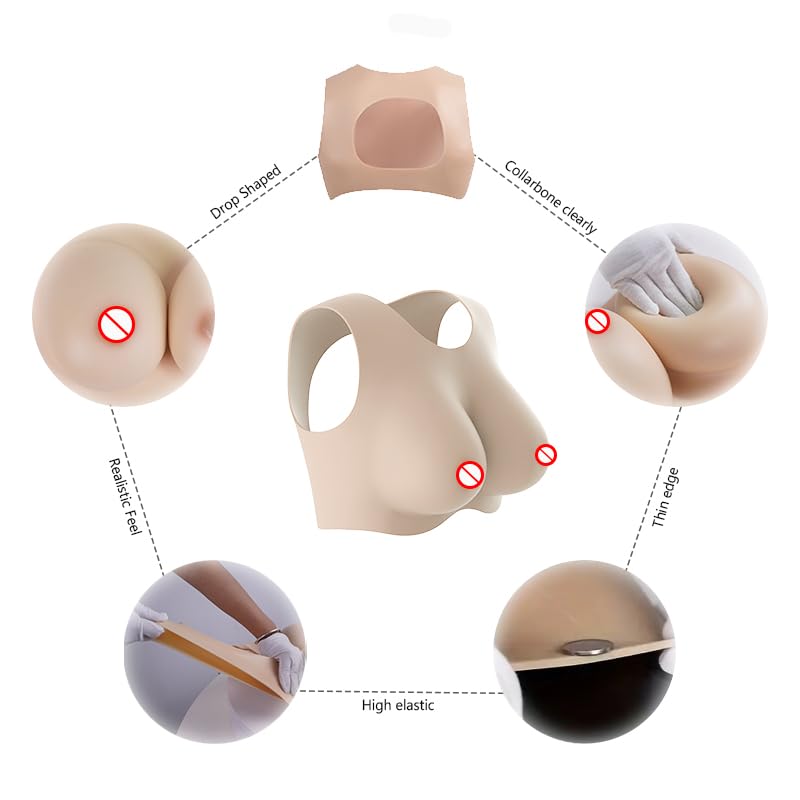 Drop Shaped

Collarbone clearly

Realistic Feel

Thin edge

High elastic