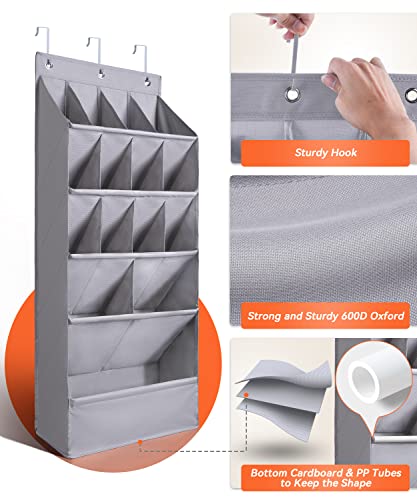 Sturdy Hook

Strong and Sturdy 600D Oxford

Bottom Cardboard & PP Tubes to Keep the Shape