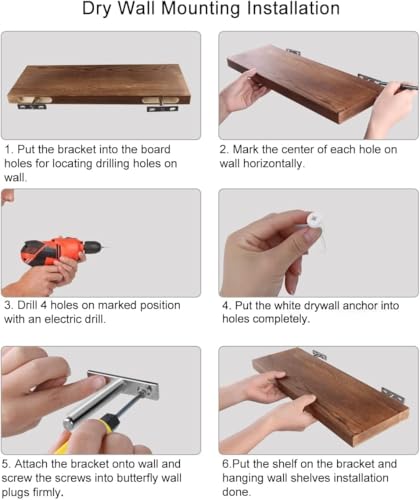 Dry Wall Mounting Installation

1. Put the bracket into the board holes for locating drilling holes on wall.

2. Mark the center of each hole on wall horizontally.

3. Drill 4 holes on marked position with an electric drill.

4. Put the white drywall anchor into holes completely.

5. Attach the bracket onto wall and screw the screws into butterfly wall plugs firmly.

6.Put the shelf on the bracket and hanging wall shelves installation done.