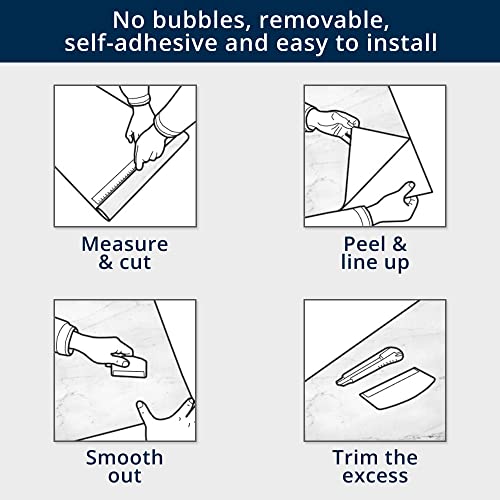 No bubbles, removable, self-adhesive and easy to install

Measure & cut

Peel & line up

Smooth out

Trim the excess